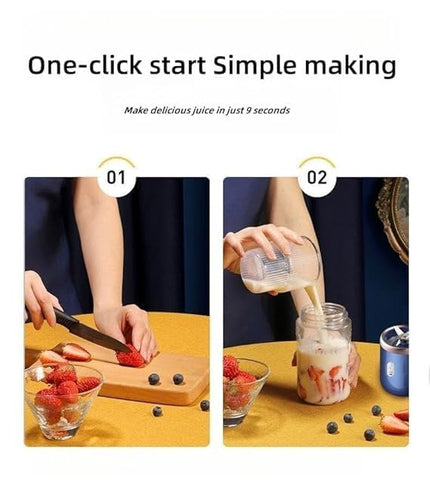 One-click start Simple making

Make delicious juice in just 9 seconds

01

02