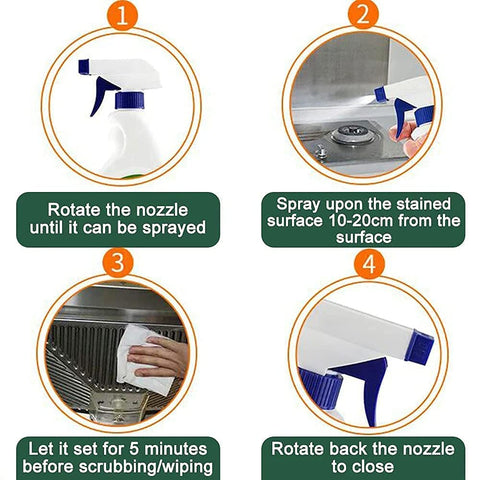 1

Rotate the nozzle until it can be sprayed

2

Spray upon the stained surface 10-20cm from the surface

3

Let it set for 5 minutes before scrubbing/wiping

4

Rotate back the nozzle to close