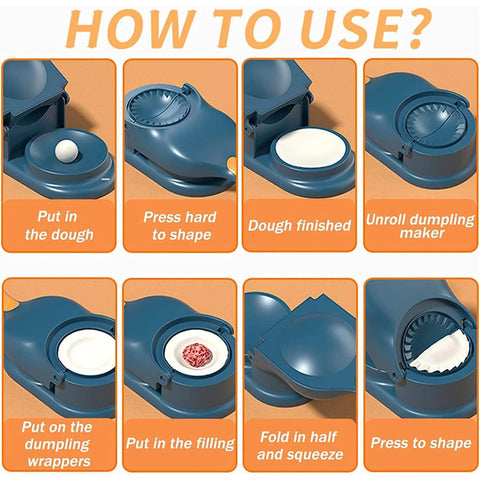 HOW TO USE?

Put in the dough

Press hard to shape

Dough finished

Unroll dumpling maker

Put on the dumpling wrappers

Put in the filling

Fold in half and squeeze

Press to shape