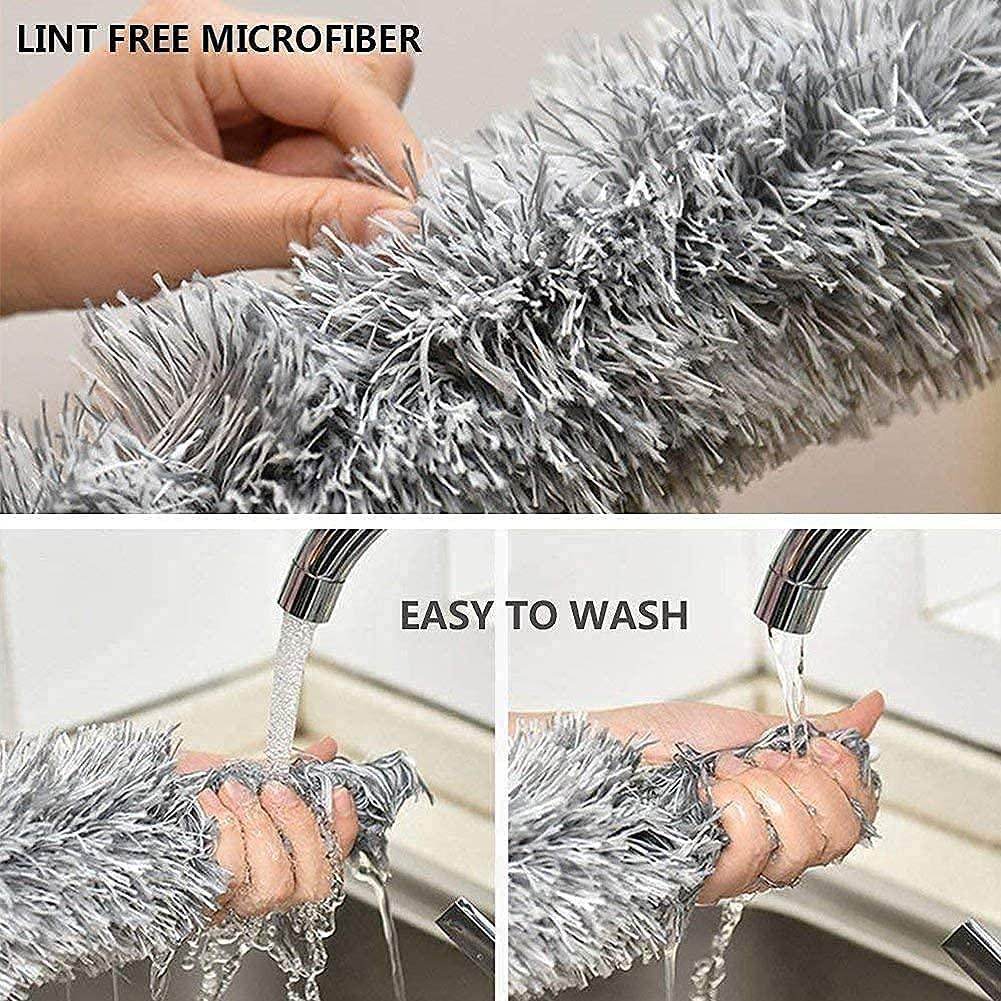 LINT FREE MICROFIBER

EASY TO WASH