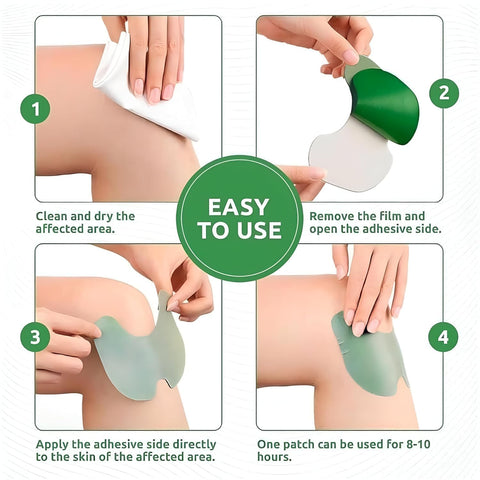 1

Clean and dry the affected area.

2

Remove the film and open the adhesive side.

EASY TO USE

3

Apply the adhesive side directly to the skin of the affected area.

4

One patch can be used for 8-10 hours.