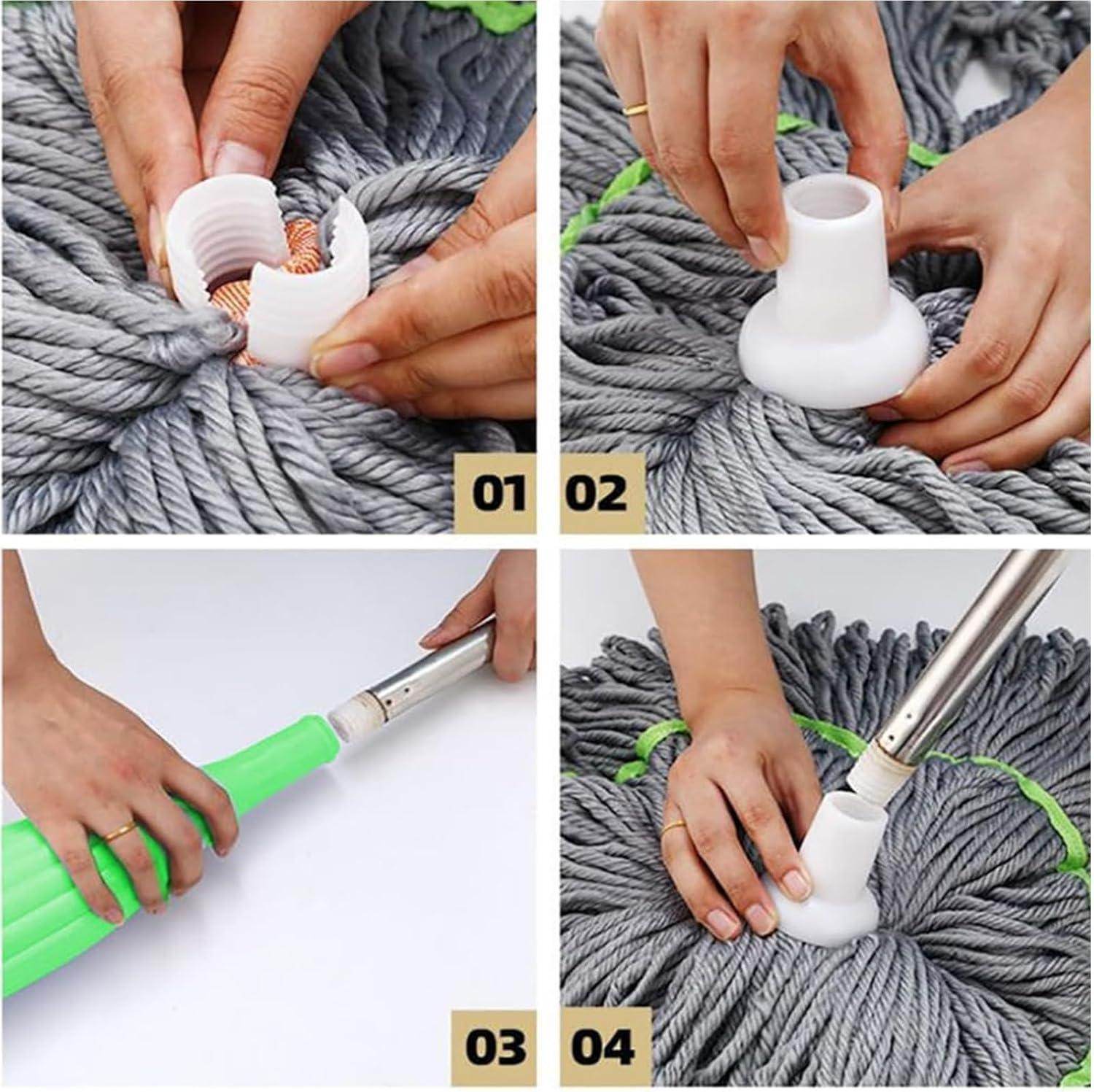 01
02
03
04