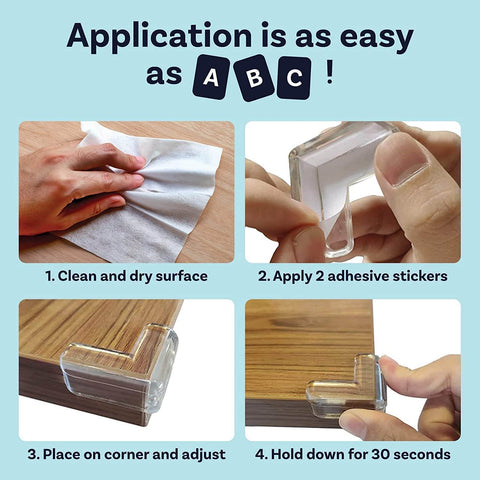 Application is as easy as A B C !

1. Clean and dry surface

2. Apply 2 adhesive stickers

3. Place on corner and adjust

4. Hold down for 30 seconds