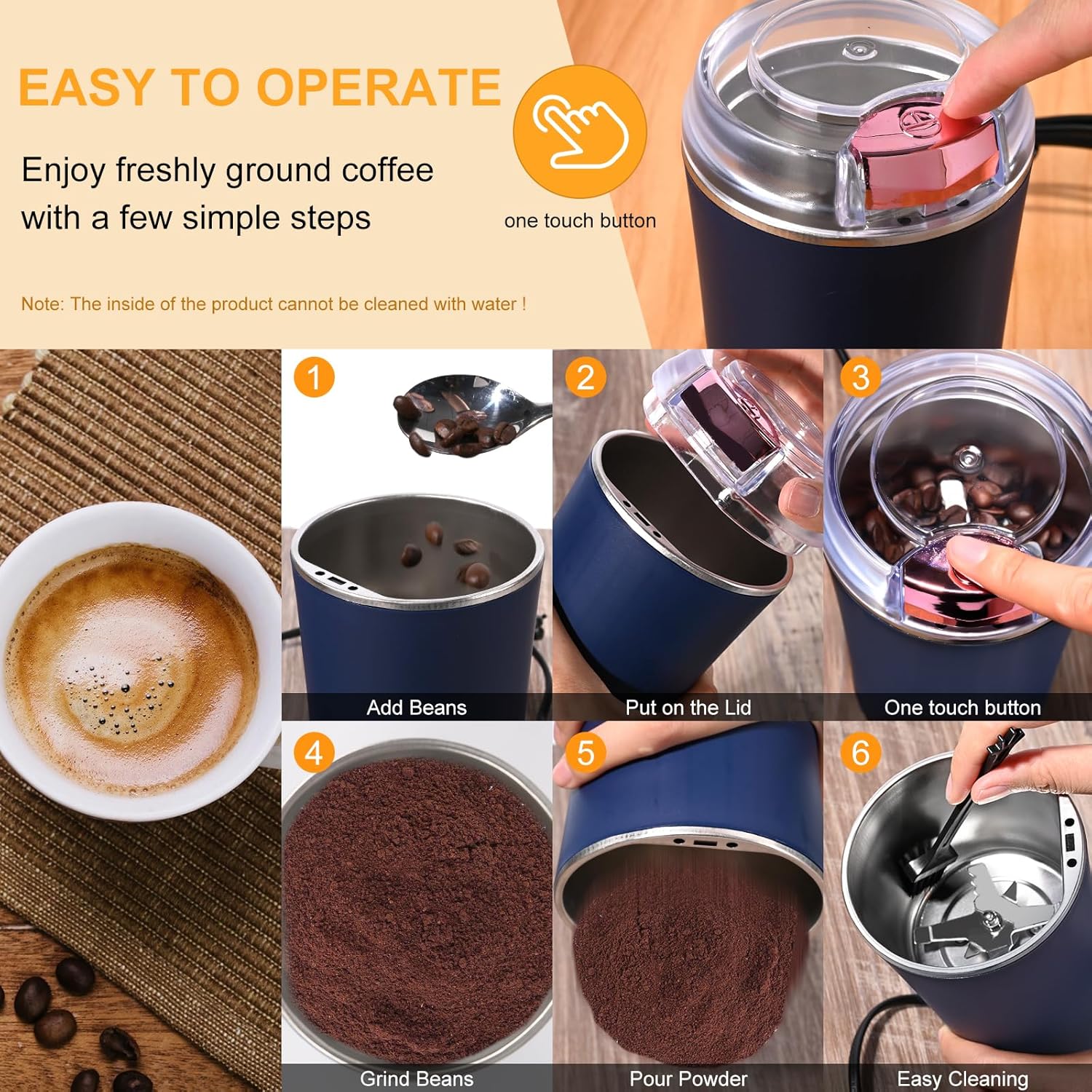 EASY TO OPERATE

Enjoy freshly ground coffee with a few simple steps

one touch button

Note: The inside of the product cannot be cleaned with water !

1
Add Beans

2
Put on the Lid

3
One touch button

4
Grind Beans

5
Pour Powder

6
Easy Cleaning