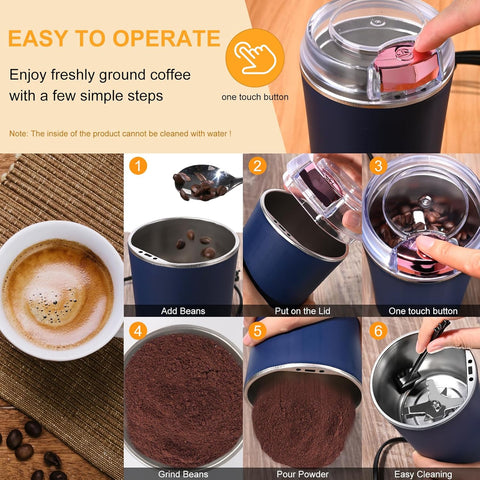 EASY TO OPERATE

Enjoy freshly ground coffee with a few simple steps

one touch button

Note: The inside of the product cannot be cleaned with water !

1
Add Beans

2
Put on the Lid

3
One touch button

4
Grind Beans

5
Pour Powder

6
Easy Cleaning