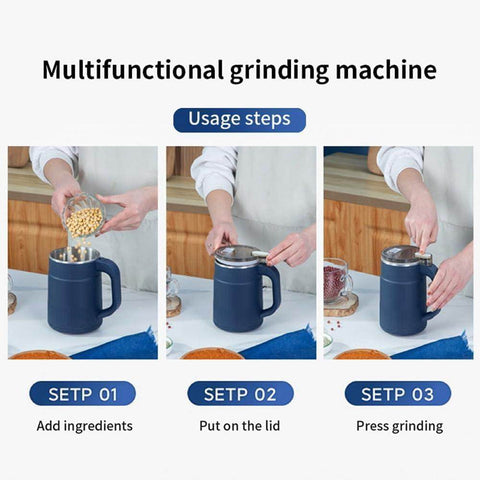 Multifunctional grinding machine

Usage steps

SETP 01
Add ingredients

SETP 02
Put on the lid

SETP 03
Press grinding